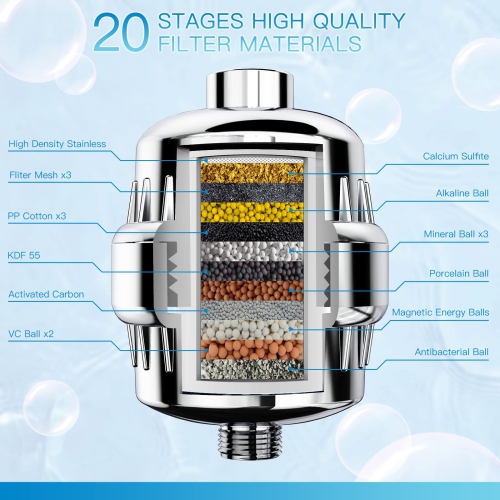 20 STAGES HIGH QUALITY FILTER MATERIALS

High Density Stainless

Fliter Mesh x3

PP Cotton x3

KDF 55

Activated Carbon

VC Ball x2

Calcium Sulfite

Alkaline Ball

Mineral Ball x3

Porcelain Ball

Magnetic Energy Balls

Antibacterial Ball