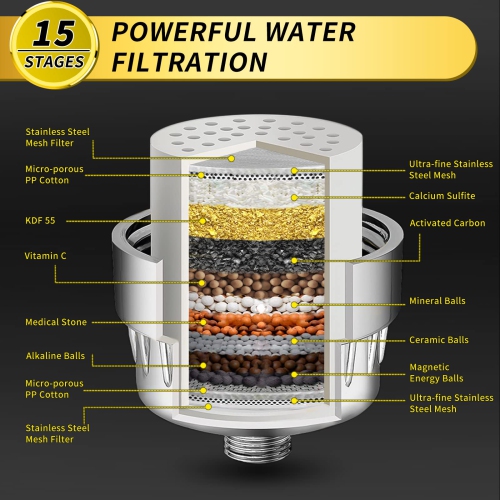 15
STAGES

POWERFUL WATER FILTRATION

Stainless Steel Mesh Filter

Micro-porous PP Cotton

KDF 55

Vitamin C

Medical Stone

Alkaline Balls

Micro-porous PP Cotton

Stainless Steel Mesh Filter

Ultra-fine Stainless Steel Mesh

Calcium Sulfite

Activated Carbon

Mineral Balls

Ceramic Balls

Magnetic Energy Balls

Ultra-fine Stainless Steel Mesh