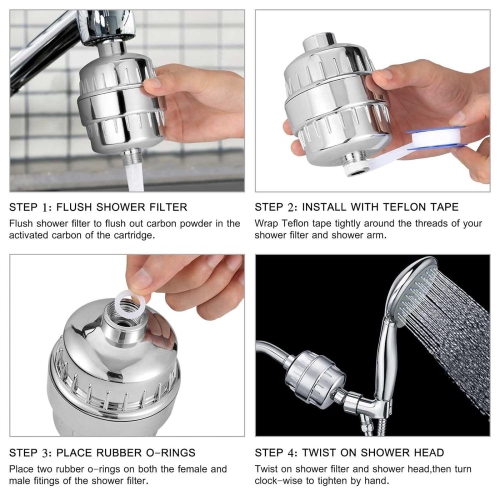 STEP 1: FLUSH SHOWER FILTER

Flush shower filter to flush out carbon powder in the activated carbon of the cartridge.

STEP 2: INSTALL WITH TEFLON TAPE

Wrap Teflon tape tightly around the threads of your shower filter and shower arm.

STEP 3: PLACE RUBBER O-RINGS

Place two rubber o-rings on both the female and male fitings of the shower filter.

STEP 4: TWIST ON SHOWER HEAD

Twist on shower filter and shower head,then turn clock-wise to tighten by hand.