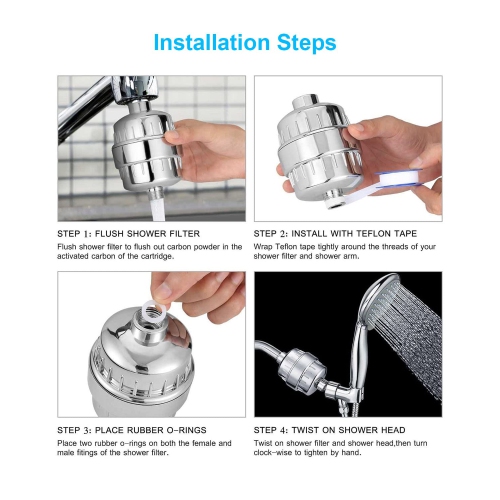 Installation Steps

STEP 1: FLUSH SHOWER FILTER
Flush shower filter to flush out carbon powder in the activated carbon of the cartridge.

STEP 2: INSTALL WITH TEFLON TAPE
Wrap Teflon tape tightly around the threads of your shower filter and shower arm.

STEP 3: PLACE RUBBER O-RINGS
Place two rubber o-rings on both the female and male fitings of the shower filter.

STEP 4: TWIST ON SHOWER HEAD
Twist on shower filter and shower head,then turn clock-wise to tighten by hand.