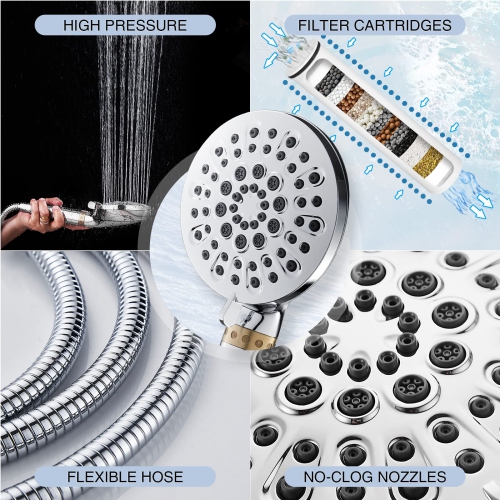 HIGH PRESSURE

FILTER CARTRIDGES

FLEXIBLE HOSE

NO-CLOG NOZZLES