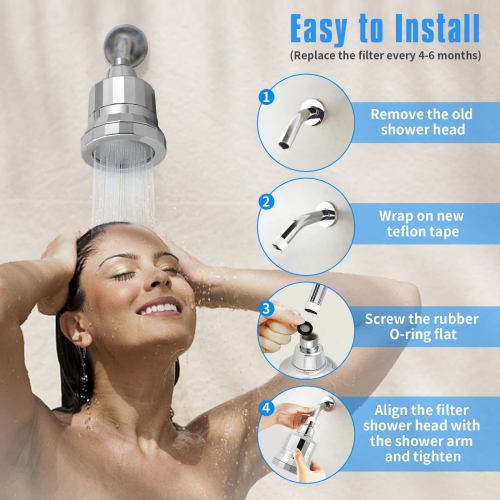 Easy to Install
(Replace the filter every 4-6 months)

1
Remove the old shower head

2
Wrap on new teflon tape

3
Screw the rubber O-ring flat

4
Align the filter shower head with the shower arm and tighten