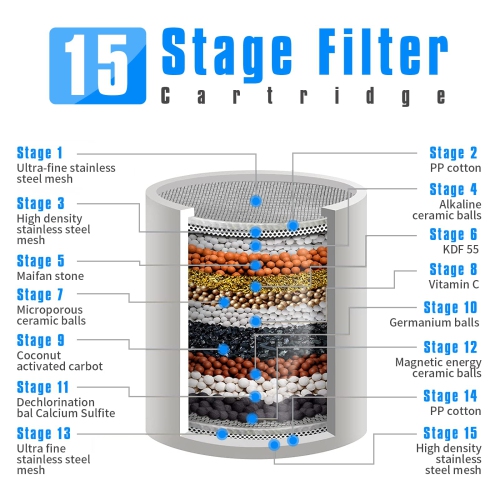 15 Stage Filter
Cartridge

Stage 1
Ultra-fine stainless steel mesh

Stage 3
High density stainless steel mesh

Stage 5
Maifan stone

Stage 7
Microporous ceramic balls

Stage 9
Coconut activated carbot

Stage 11
Dechlorination bal Calcium Sulfite

Stage 13
Ultra fine stainless steel mesh

Stage 2
PP cotton

Stage 4
Alkaline ceramic balls

Stage 6
KDF 55

Stage 8
Vitamin C

Stage 10
Germanium balls

Stage 12
Magnetic energy ceramic balls

Stage 14
PP cotton

Stage 15
High density stainless steel mesh