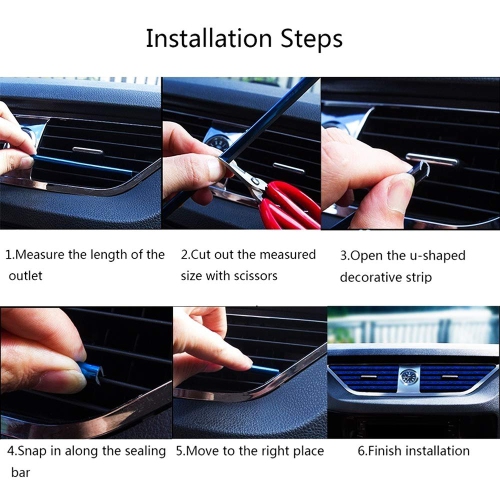 Installation Steps

1.Measure the length of the outlet

2.Cut out the measured size with scissors

3.Open the u-shaped decorative strip

4.Snap in along the sealing bar

5.Move to the right place

6.Finish installation