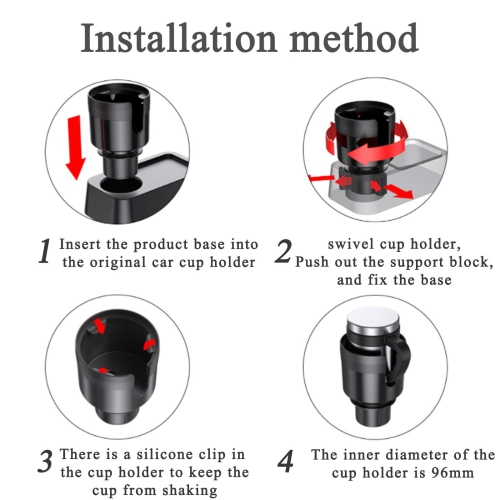 Installation method

1 Insert the product base into the original car cup holder

2 swivel cup holder, Push out the support block, and fix the base

3 There is a silicone clip in the cup holder to keep the cup from shaking

4 The inner diameter of the cup holder is 96mm