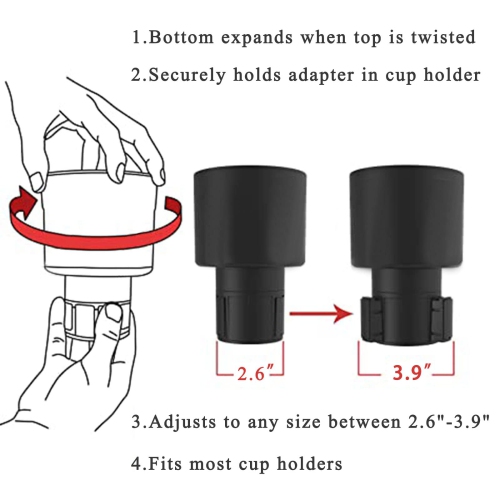 1.Bottom expands when top is twisted

2.Securely holds adapter in cup holder

2.6″

3.9″

3.Adjusts to any size between 2.6"-3.9"

4.Fits most cup holders