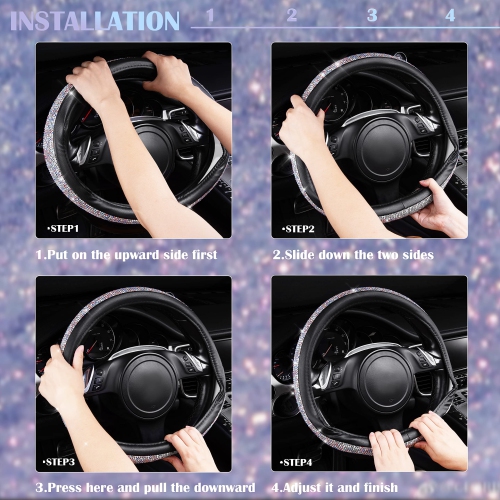 INSTALLATION 1 2 3 4

•STEP1

1.Put on the upward side first

•STEP2

2.Slide down the two sides

•STEP3

3.Press here and pull the downward

•STEP4

4.Adjust it and finish