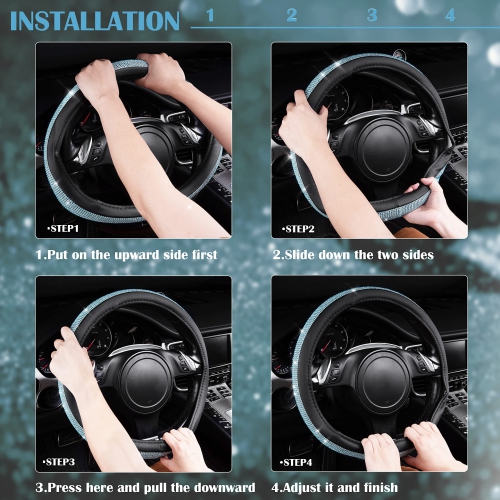 INSTALLATION 1 2 3 4

•STEP1

1.Put on the upward side first

•STEP2

2.Slide down the two sides

•STEP3

3.Press here and pull the downward

•STEP4

4.Adjust it and finish