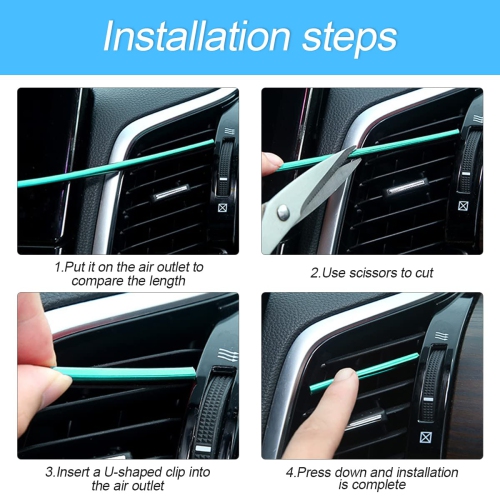 Installation steps

1.Put it on the air outlet to compare the length

2.Use scissors to cut

3.Insert a U-shaped clip into the air outlet

4.Press down and installation is complete