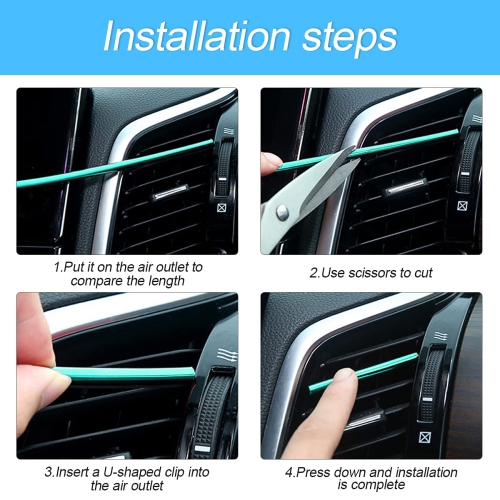 Installation steps

1.Put it on the air outlet to compare the length

2.Use scissors to cut

3.Insert a U-shaped clip into the air outlet

4.Press down and installation is complete