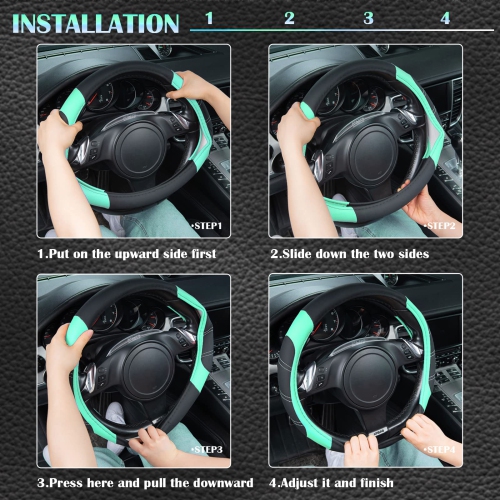 INSTALLATION 1 2 3 4

•STEP1

1.Put on the upward side first

•STEP2

2.Slide down the two sides

•STEP3

3.Press here and pull the downward

•STEP4

4.Adjust it and finish