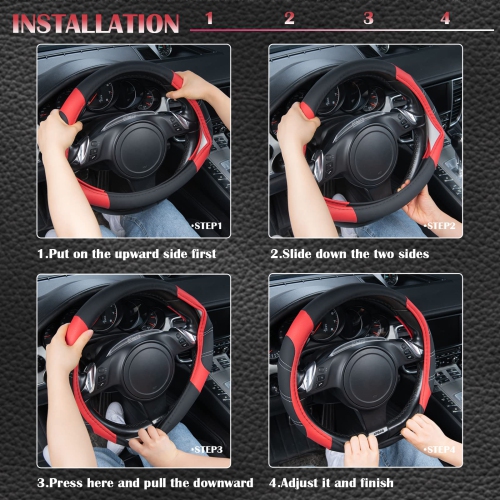 INSTALLATION 1 2 3 4

•STEP1

1.Put on the upward side first

•STEP2

2.Slide down the two sides

•STEP3

3.Press here and pull the downward

•STEP4

4.Adjust it and finish