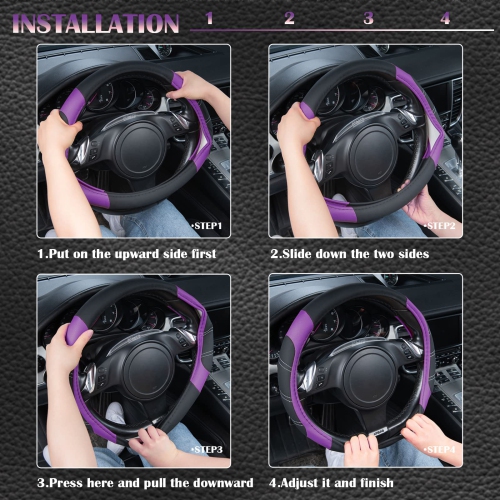 INSTALLATION 1 2 3 4

•STEP1

1.Put on the upward side first

•STEP2

2.Slide down the two sides

•STEP3

3.Press here and pull the downward

•STEP4

4.Adjust it and finish