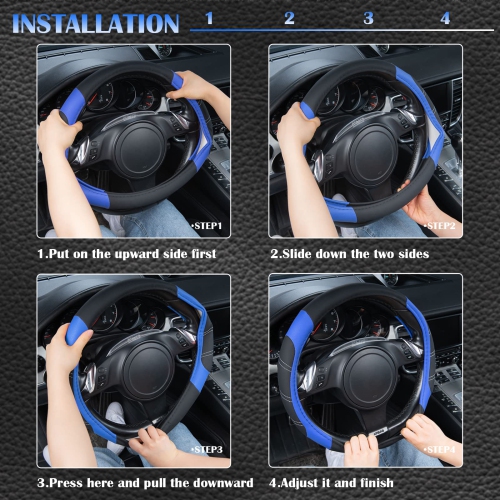 INSTALLATION 1 2 3 4

•STEP1

1.Put on the upward side first

•STEP2

2.Slide down the two sides

•STEP3

3.Press here and pull the downward

•STEP4

4.Adjust it and finish