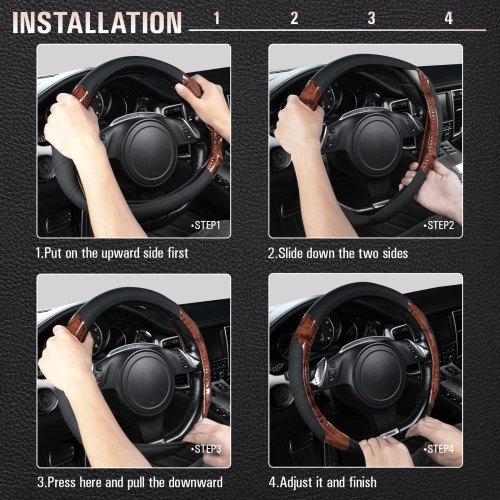 INSTALLATION 1 2 3 4

•STEP1

1.Put on the upward side first

•STEP2

2.Slide down the two sides

•STEP3

3.Press here and pull the downward

•STEP4

4.Adjust it and finish