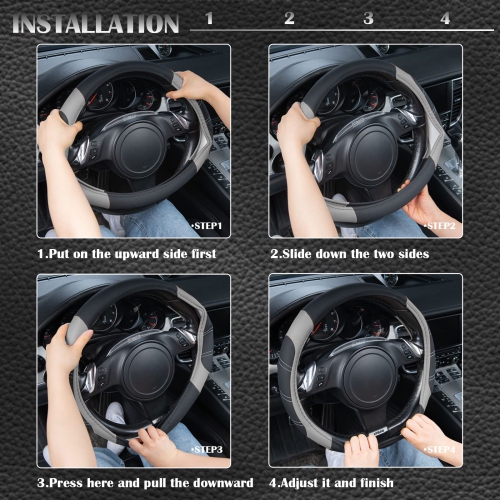 INSTALLATION 1 2 3 4

•STEP1

1.Put on the upward side first

•STEP2

2.Slide down the two sides

•STEP3

3.Press here and pull the downward

•STEP4

4.Adjust it and finish