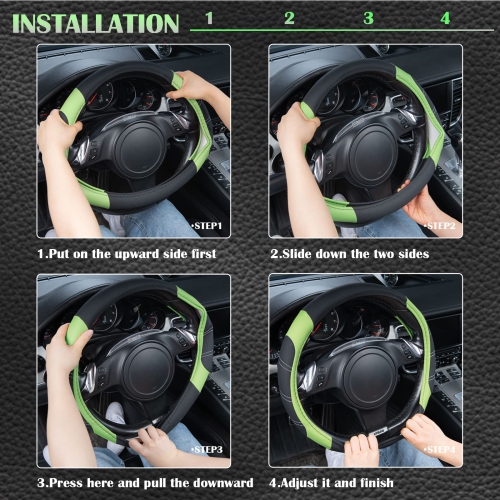 INSTALLATION 1 2 3 4

•STEP1

1.Put on the upward side first

•STEP2

2.Slide down the two sides

•STEP3

3.Press here and pull the downward

•STEP4

4.Adjust it and finish