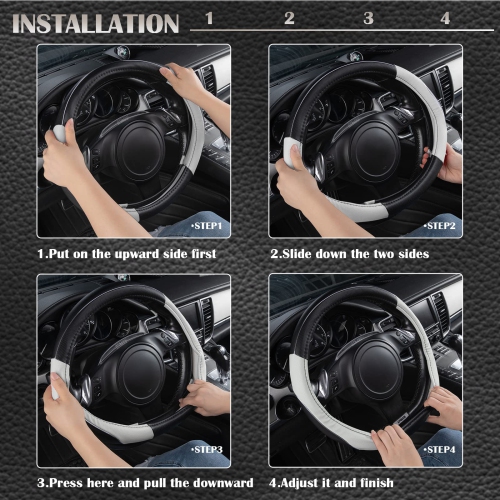 INSTALLATION 1 2 3 4

•STEP1

1.Put on the upward side first

•STEP2

2.Slide down the two sides

•STEP3

3.Press here and pull the downward

•STEP4

4.Adjust it and finish