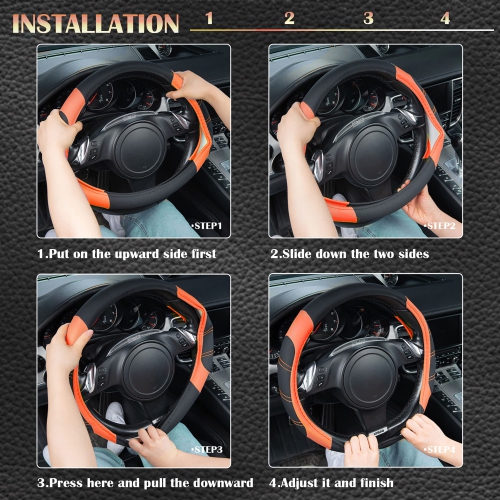 INSTALLATION 1 2 3 4

•STEP1

1.Put on the upward side first

•STEP2

2.Slide down the two sides

•STEP3

3.Press here and pull the downward

•STEP4

4.Adjust it and finish