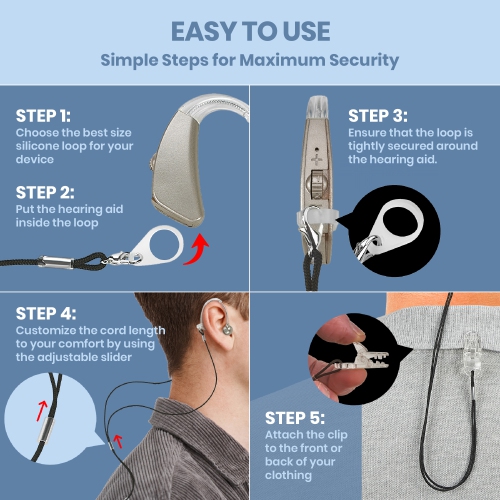 EASY TO USE
Simple Steps for Maximum Security

STEP 1:
Choose the best size silicone loop for your device

STEP 2:
Put the hearing aid inside the loop

STEP 3:
Ensure that the loop is tightly secured around the hearing aid.

STEP 4:
Customize the cord length to your comfort by using the adjustable slider

STEP 5:
Attach the clip to the front or back of your clothing