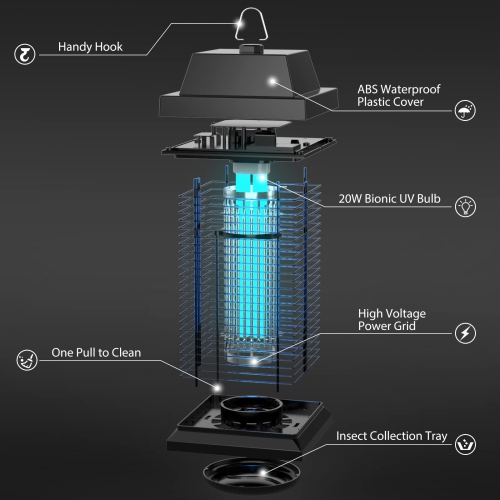 Handy Hook

ABS Waterproof Plastic Cover

20W Bionic UV Bulb

High Voltage Power Grid

One Pull to Clean

Insect Collection Tray