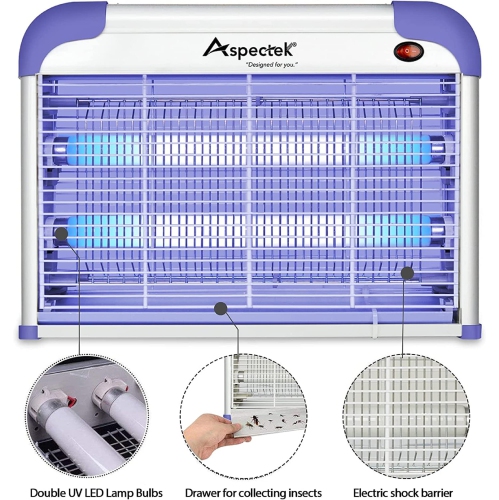 Aspectek®
"Designed for you."

Double UV LED Lamp Bulbs

Drawer for collecting insects

Electric shock barrier