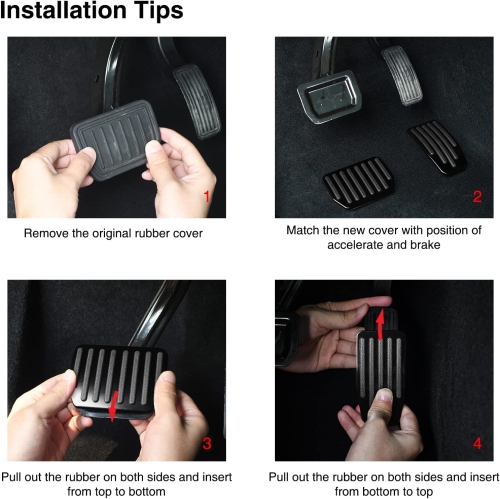 Installation Tips

1

Remove the original rubber cover

2

Match the new cover with position of accelerate and brake

3

Pull out the rubber on both sides and insert from top to bottom

4

Pull out the rubber on both sides and insert from bottom to top