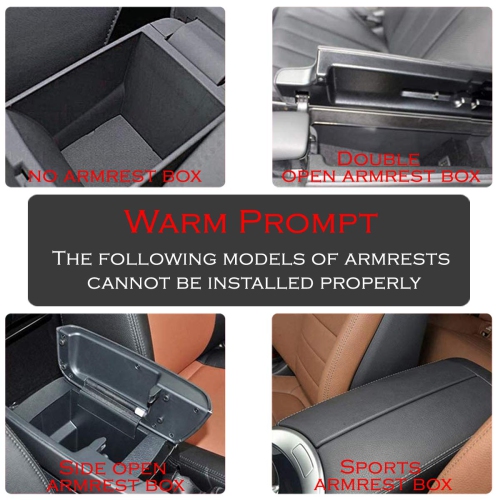 NO ARMREST BOX

DOUBLE
OPEN ARMREST BOX

WARM PROMPT
THE FOLLOWING MODELS OF ARMRESTS CANNOT BE INSTALLED PROPERLY

SIDE OPEN
ARMREST BOX

SPORTS
ARMREST BOX