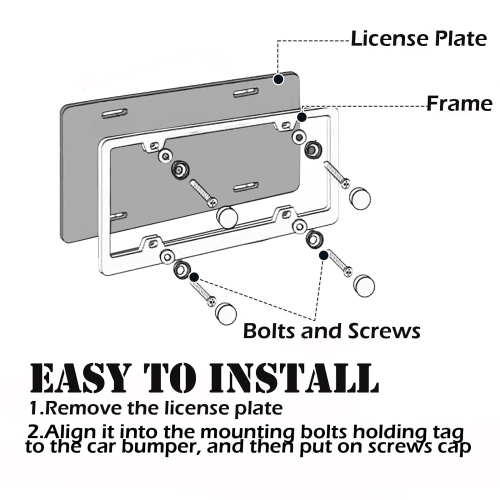 License Plate

Frame

Bolts and Screws

EASY TO INSTALL

1.Remove the license plate

2.Align it into the mounting bolts holding tag to the car bumper, and then put on screws cap