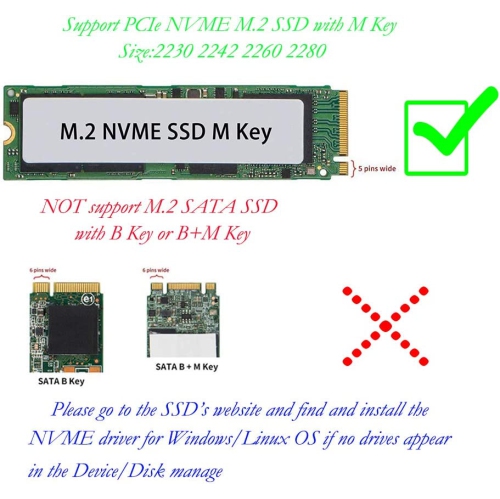 Support PCIe NVME M.2 SSD with M Key
Size:2230 2242 2260 2280

M.2 NVME SSD M Key

5 pins wide

NOT support M.2 SATA SSD
with B Key or B+M Key

6 pins wide

e1

SATA B Key

6 pins wide

SATA B + M Key

Please go to the SSD's website and find and install the NVME driver for Windows/Linux OS if no drives appear in the Device/Disk manage