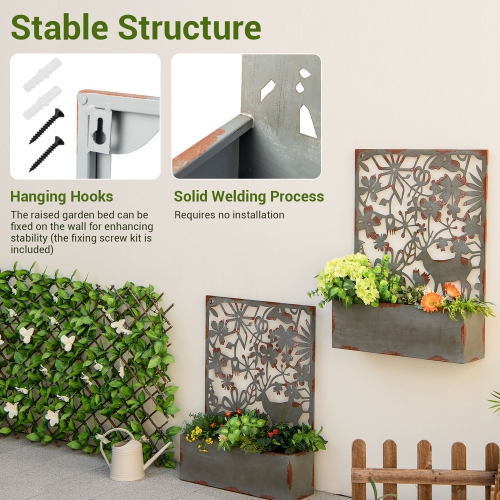 Stable Structure

Hanging Hooks

The raised garden bed can be fixed on the wall for enhancing stability (the fixing screw kit is included)

Solid Welding Process

Requires no installation