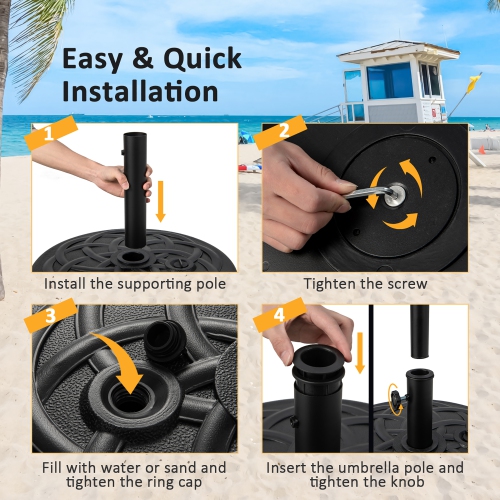 Easy & Quick Installation

1

Install the supporting pole

2

Tighten the screw

3

Fill with water or sand and tighten the ring cap

4

Insert the umbrella pole and tighten the knob