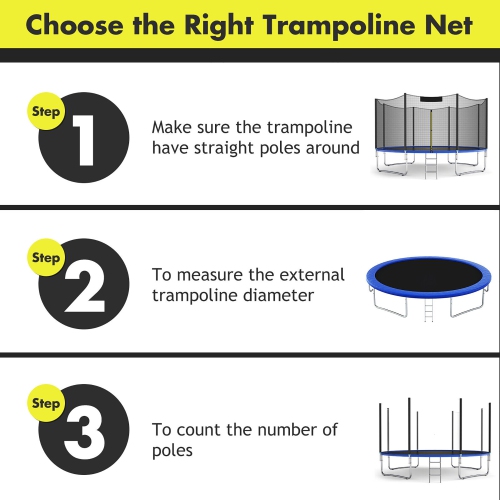 Choose the Right Trampoline Net

Step 1

Make sure the trampoline have straight poles around

Step 2

To measure the external trampoline diameter

Step 3

To count the number of poles