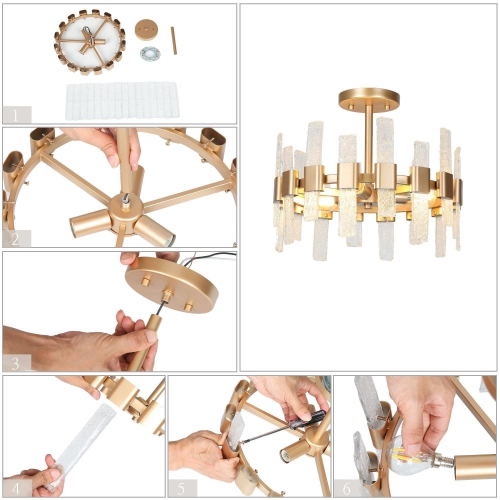 1

2

3

4

5

6