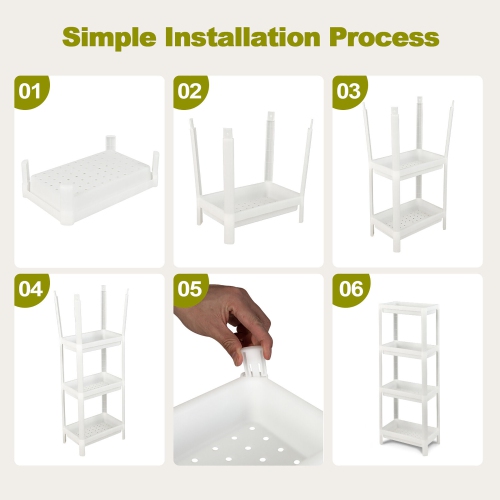 Simple Installation Process

01

02

03

04

05

06