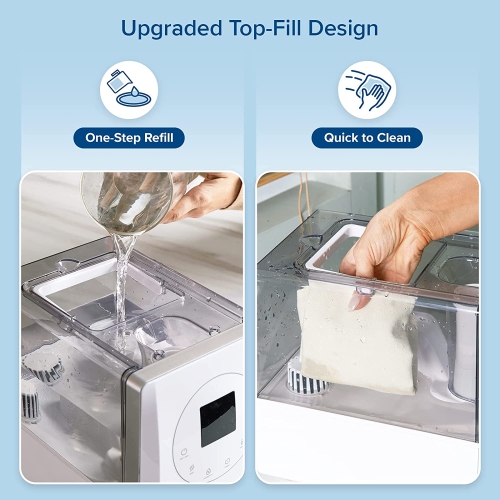 Upgraded Top-Fill Design

One-Step Refill

Quick to Clean