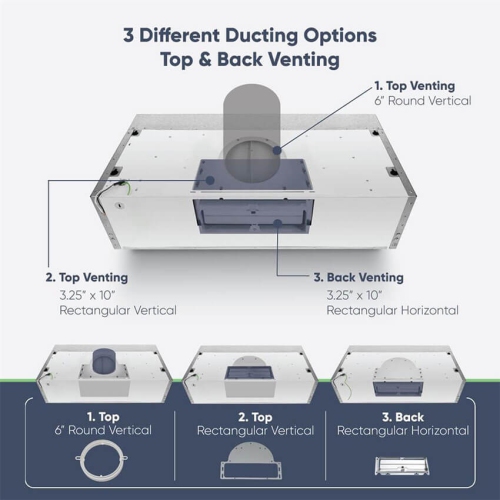 3 Different Ducting Options
Top & Back Venting

1. Top Venting
6" Round Vertical

2. Top Venting
3.25" x 10"
Rectangular Vertical

3. Back Venting
3.25" x 10"
Rectangular Horizontal

1. Top
6" Round Vertical

2. Top
Rectangular Vertical

3. Back
Rectangular Horizontal