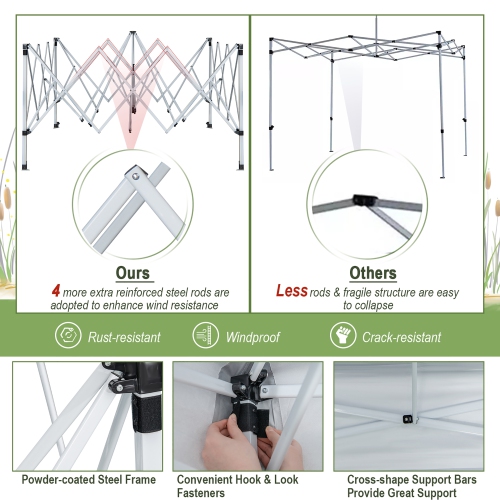 Ours

4 more extra reinforced steel rods are adopted to enhance wind resistance

Others

Less rods & fragile structure are easy to collapse

Rust-resistant

Windproof

Crack-resistant

Powder-coated Steel Frame

Convenient Hook & Look Fasteners

Cross-shape Support Bars Provide Great Support