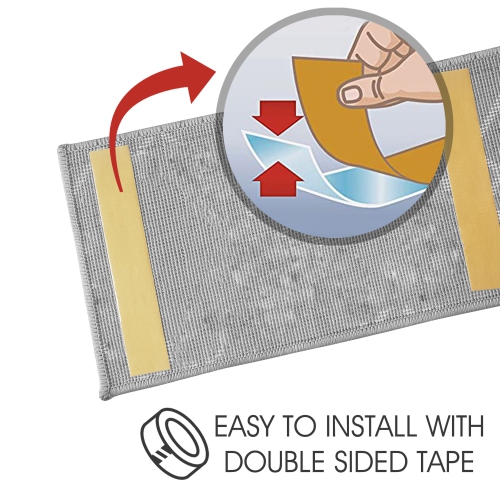 EASY TO INSTALL WITH DOUBLE SIDED TAPE