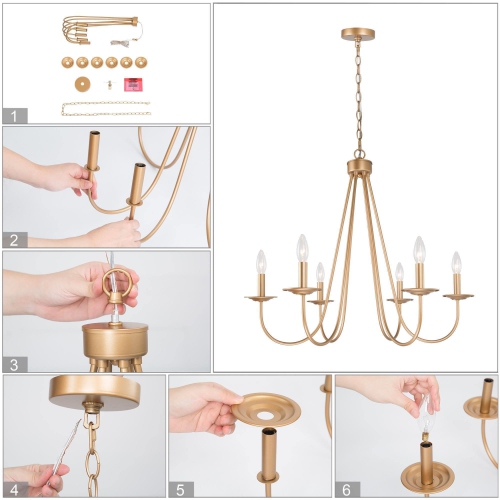 1

2

3

4

5

6