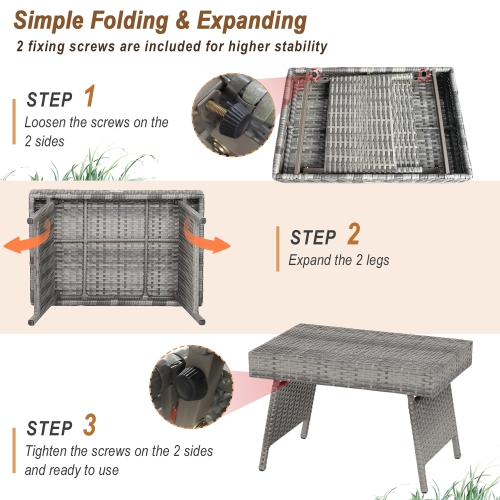 Simple Folding & Expanding
2 fixing screws are included for higher stability

STEP 1
Loosen the screws on the 2 sides

STEP 2
Expand the 2 legs

STEP 3
Tighten the screws on the 2 sides and ready to use