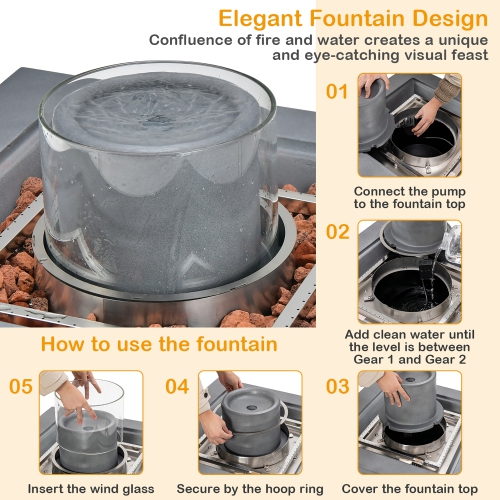 Elegant Fountain Design
Confluence of fire and water creates a unique and eye-catching visual feast

01
Connect the pump to the fountain top

02
Add clean water until the level is between Gear 1 and Gear 2

How to use the fountain

05
Insert the wind glass

04
Secure by the hoop ring

03
Cover the fountain top