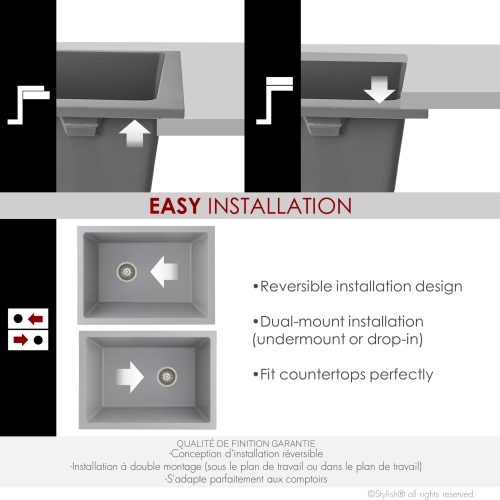 EASY INSTALLATION

•Reversible installation design

•Dual-mount installation (undermount or drop-in)

•Fit countertops perfectly

QUALITÉ DE FINITION GARANTIE
-Conception d'installation réversible
-Installation à double montage (sous le plan de travail ou dans le plan de travail)
-S'adapte parfaitement aux comptoirs

©Stylish® all rights reserved