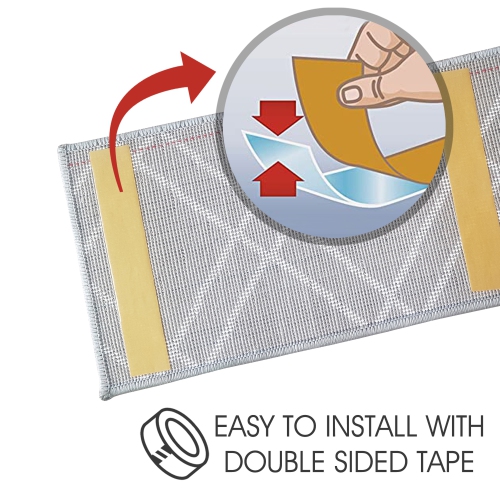 EASY TO INSTALL WITH DOUBLE SIDED TAPE