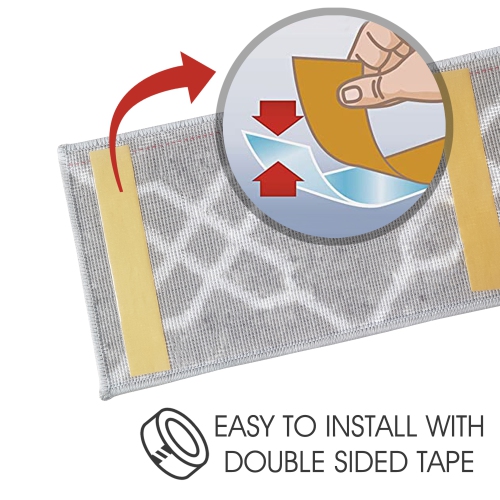 EASY TO INSTALL WITH DOUBLE SIDED TAPE