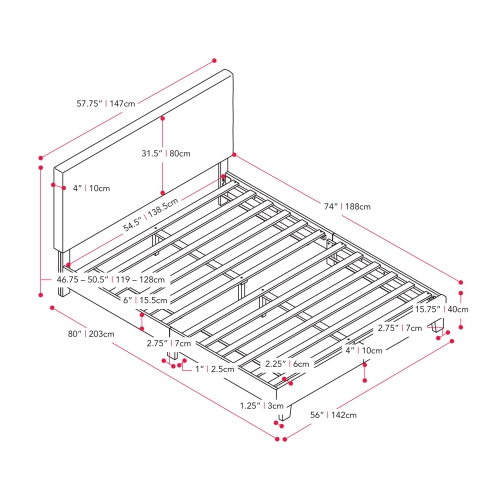 57.75" | 147cm

31.5" | 80cm

4" | 10cm

54.5" | 138.5cm

74" | 188cm

46.75 – 50.5" | 119 – 128cm

6" | 15.5cm

15.75" | 40cm

80" | 203cm

2.75" | 7cm

2.75" | 7cm

4" | 10cm

1" | 2.5cm

2.25" | 6cm

1.25" | 3cm

56" | 142cm