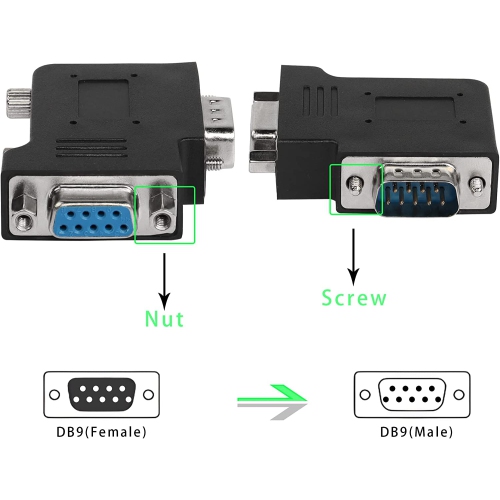 Nut

Screw

DB9(Female)

DB9(Male)