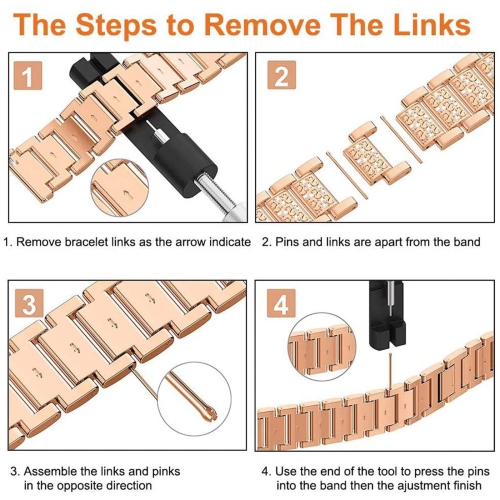 The Steps to Remove The Links

1

2

1. Remove bracelet links as the arrow indicate

2. Pins and links are apart from the band

3

4

3. Assemble the links and pinks in the opposite direction

4. Use the end of the tool to press the pins into the band then the ajustment finish