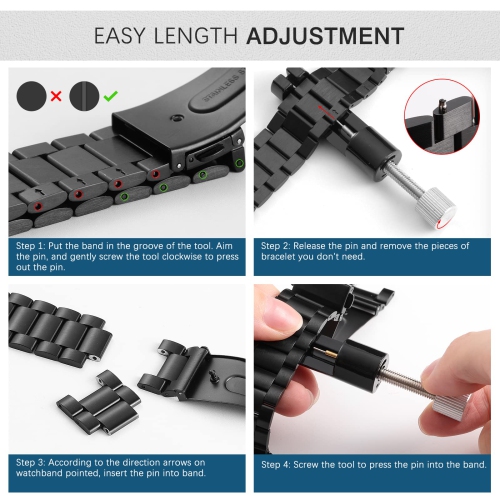 EASY LENGTH ADJUSTMENT

STAINLESS S

Step 1: Put the band in the groove of the tool. Aim the pin, and gently screw the tool clockwise to press out the pin.

Step 2: Release the pin and remove the pieces of bracelet you don't need.

Step 3: According to the direction arrows on watchband pointed, insert the pin into band.

Step 4: Screw the tool to press the pin into the band.