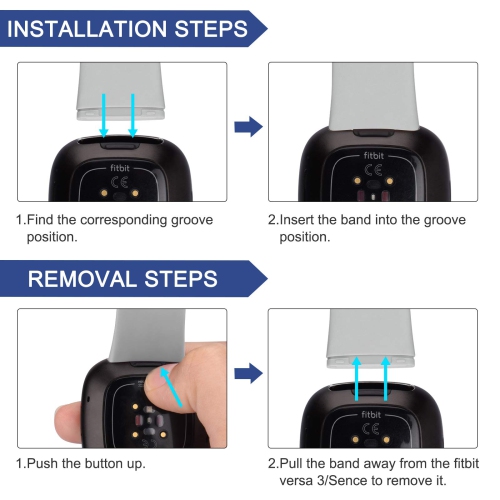 INSTALLATION STEPS

fitbit
CE

fitbit
CE

1.Find the corresponding groove position.

2.Insert the band into the groove position.

REMOVAL STEPS

fitbit
CE

1.Push the button up.

2.Pull the band away from the fitbit versa 3/Sence to remove it.